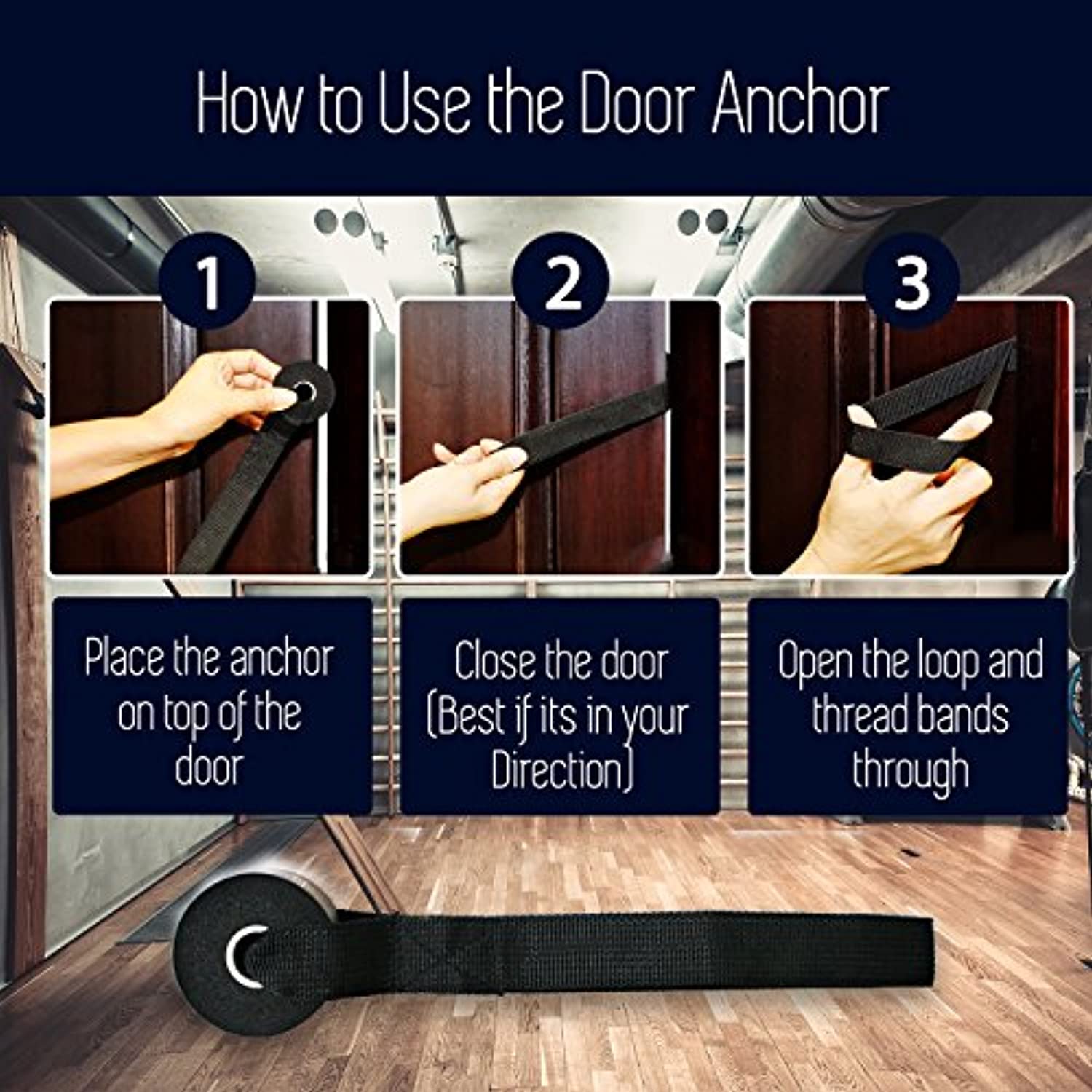 How to Use the Door Anchor

1

2

3

Place the anchor on top of the door

Close the door (Best if its in your Direction)

Open the loop and thread bands through