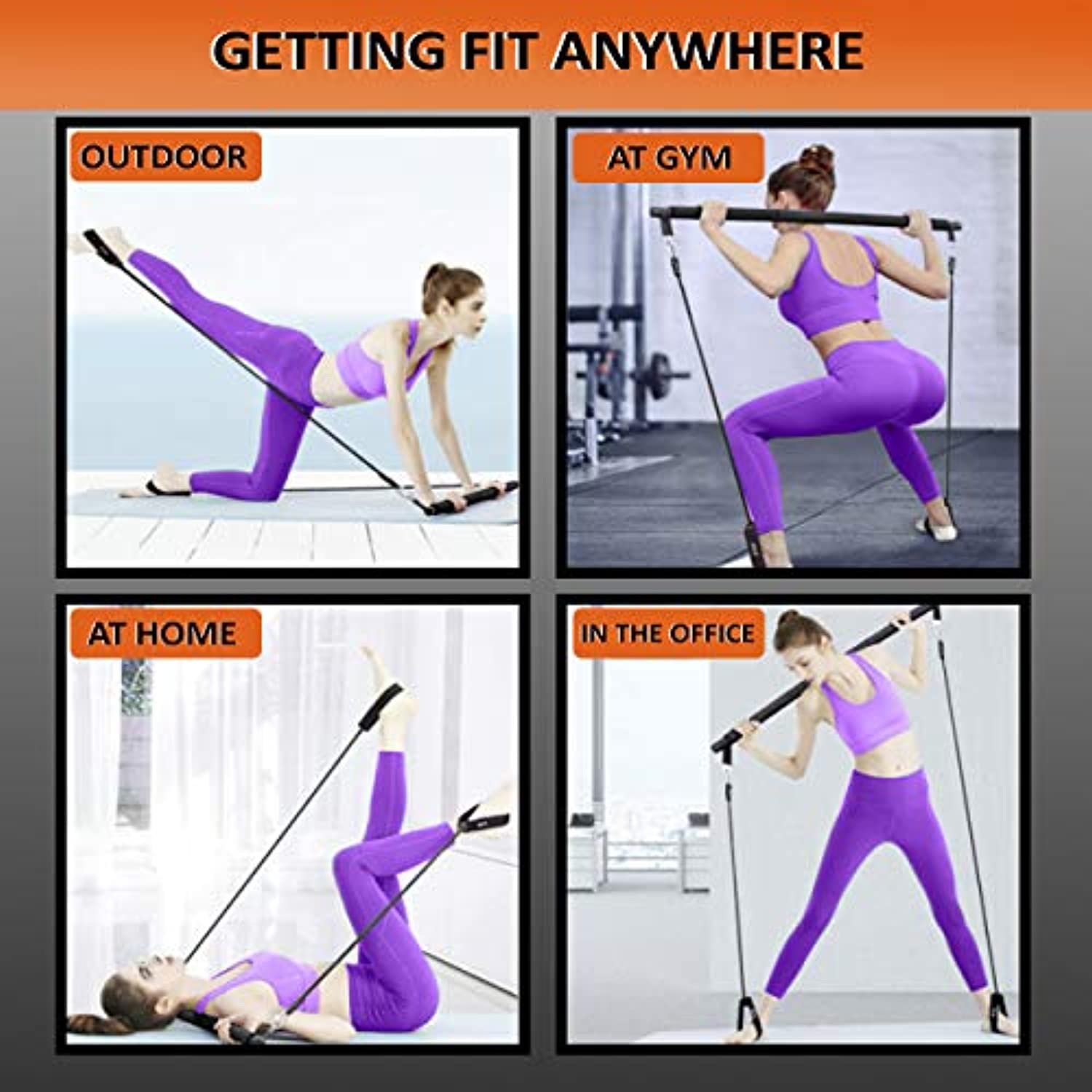 GETTING FIT ANYWHERE

OUTDOOR

AT GYM

AT HOME

IN THE OFFICE