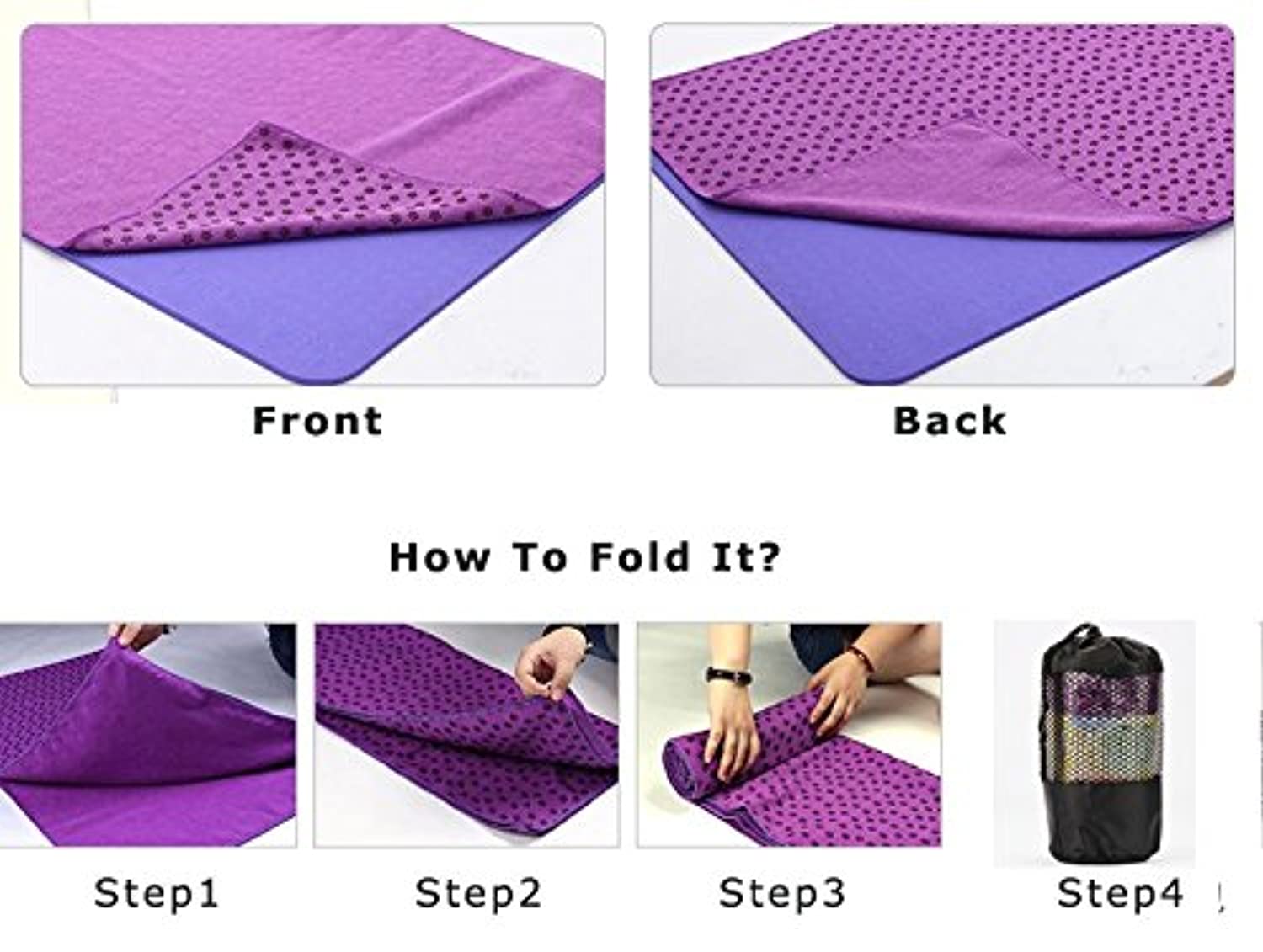 Front

Back

How To Fold It?

Step1

Step2

Step3

Step4