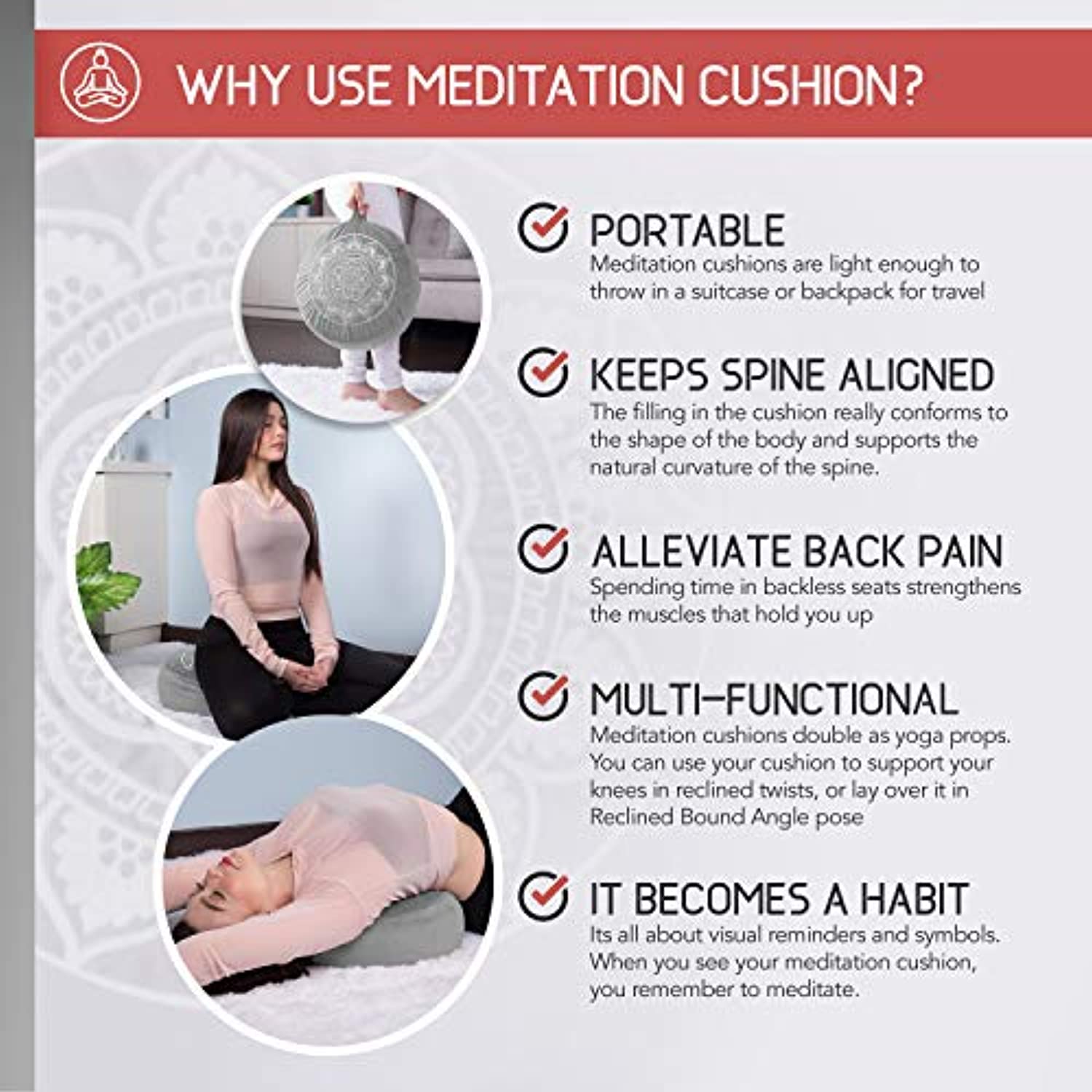 WHY USE MEDITATION CUSHION?

PORTABLE
Meditation cushions are light enough to throw in a suitcase or backpack for travel

KEEPS SPINE ALIGNED
The filling in the cushion really conforms to the shape of the body and supports the natural curvature of the spine.

ALLEVIATE BACK PAIN
Spending time in backless seats strengthens the muscles that hold you up

MULTI-FUNCTIONAL
Meditation cushions double as yoga props. You can use your cushion to support your knees in reclined twists, or lay over it in Reclined Bound Angle pose

IT BECOMES A HABIT
Its all about visual reminders and symbols. When you see your meditation cushion, you remember to meditate.