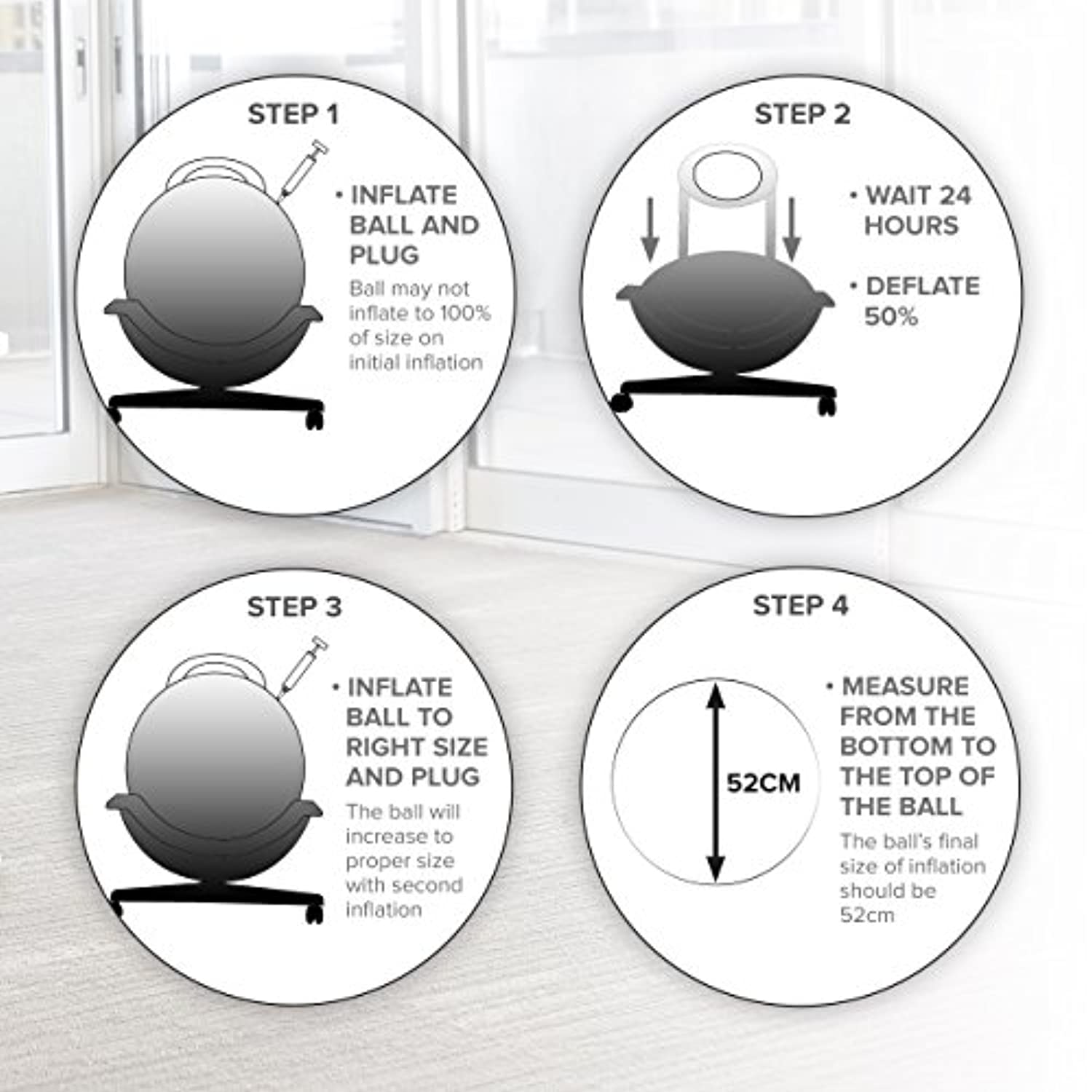 STEP 1

• INFLATE BALL AND PLUG

Ball may not inflate to 100% of size on initial inflation

STEP 2

• WAIT 24 HOURS

• DEFLATE 50%

STEP 3

• INFLATE BALL TO RIGHT SIZE AND PLUG

The ball will increase to proper size with second inflation

STEP 4

52CM

• MEASURE FROM THE BOTTOM TO THE TOP OF THE BALL

The ball's final size of inflation should be 52cm