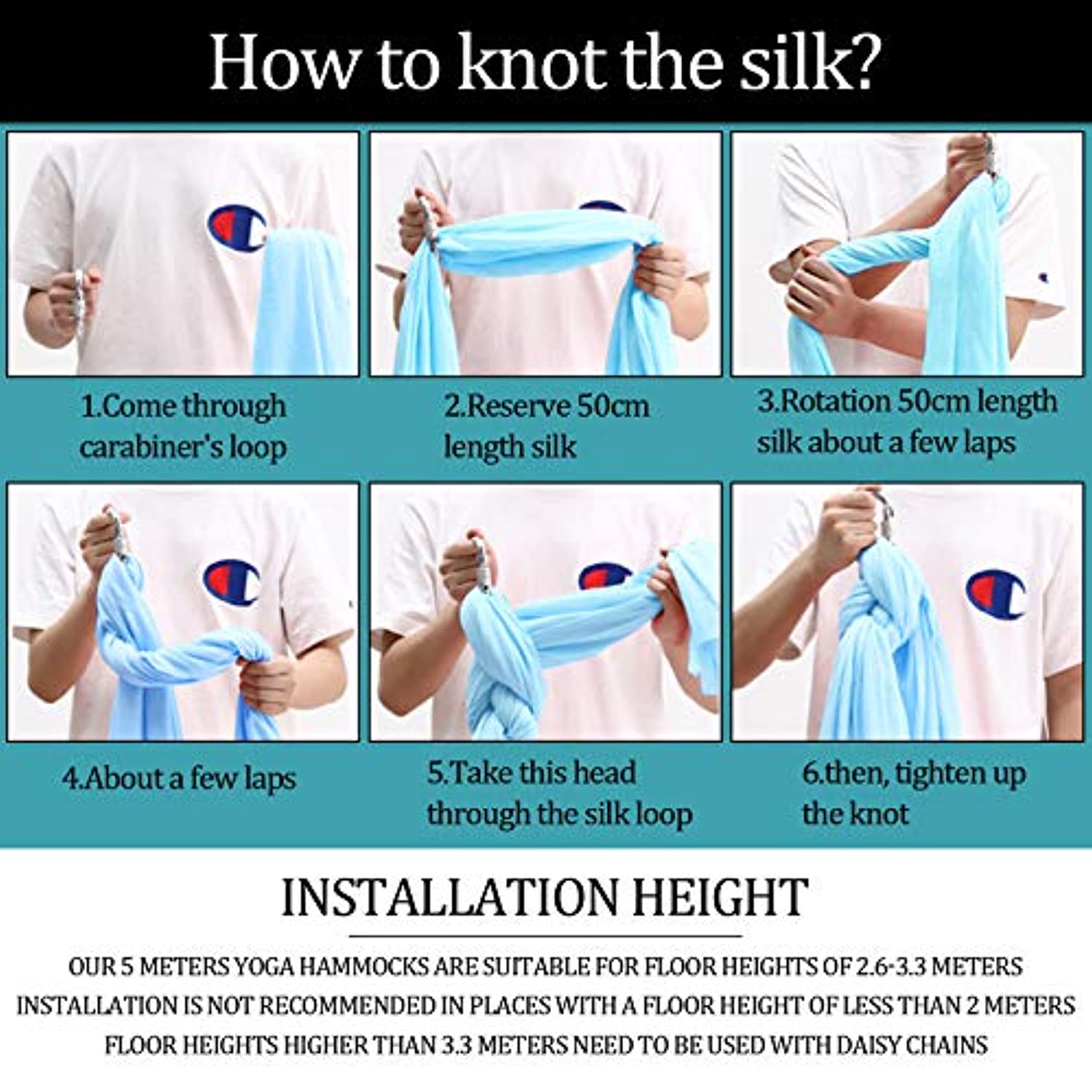 How to knot the silk?

1.Come through carabiner's loop

2.Reserve 50cm length silk

3.Rotation 50cm length silk about a few laps

4.About a few laps

5.Take this head through the silk loop

6.then, tighten up the knot

INSTALLATION HEIGHT

OUR 5 METERS YOGA HAMMOCKS ARE SUITABLE FOR FLOOR HEIGHTS OF 2.6-3.3 METERS
INSTALLATION IS NOT RECOMMENDED IN PLACES WITH A FLOOR HEIGHT OF LESS THAN 2 METERS
FLOOR HEIGHTS HIGHER THAN 3.3 METERS NEED TO BE USED WITH DAISY CHAINS