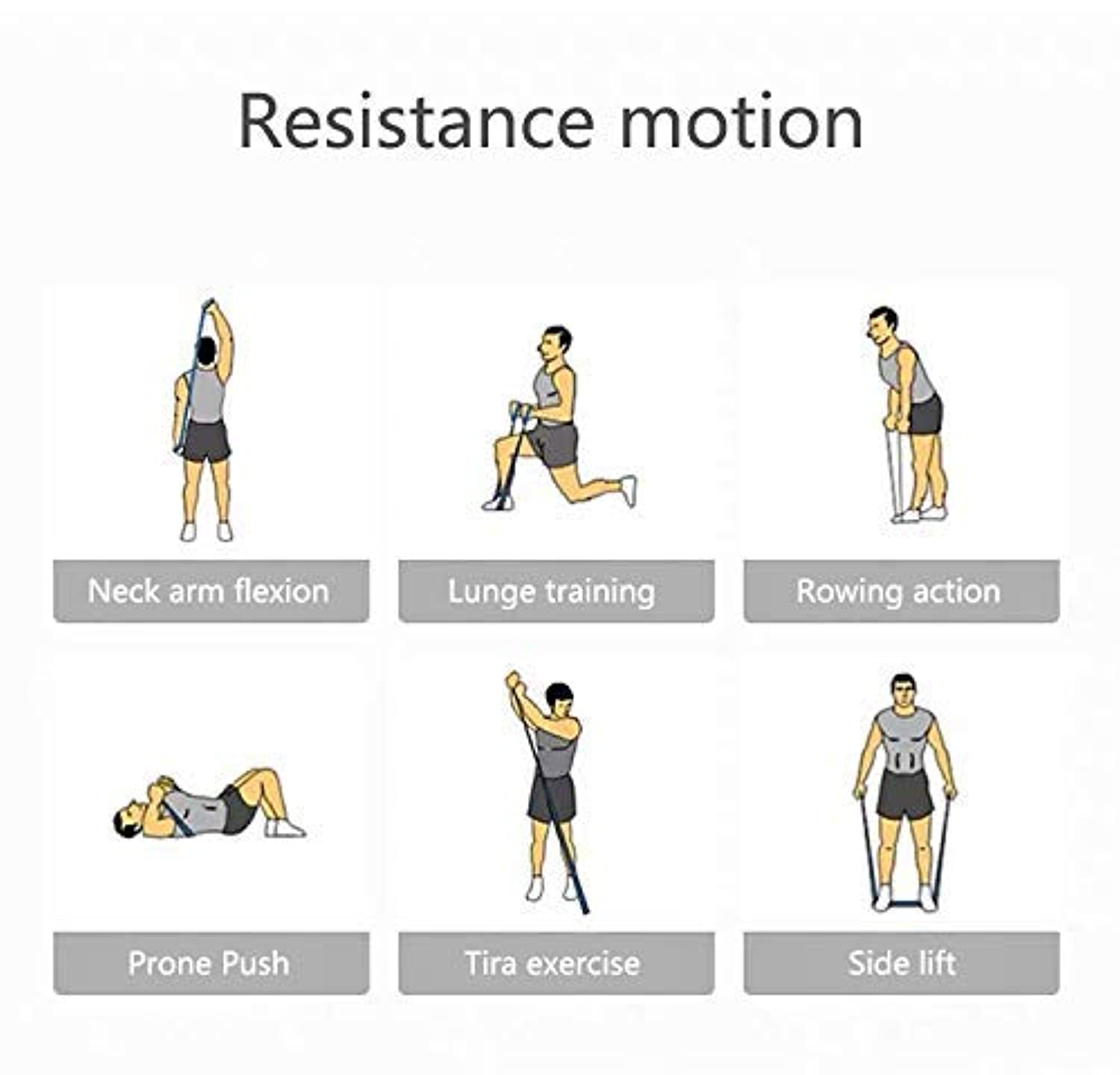 Resistance motion

Neck arm flexion

Lunge training

Rowing action

Prone Push

Tira exercise

Side lift