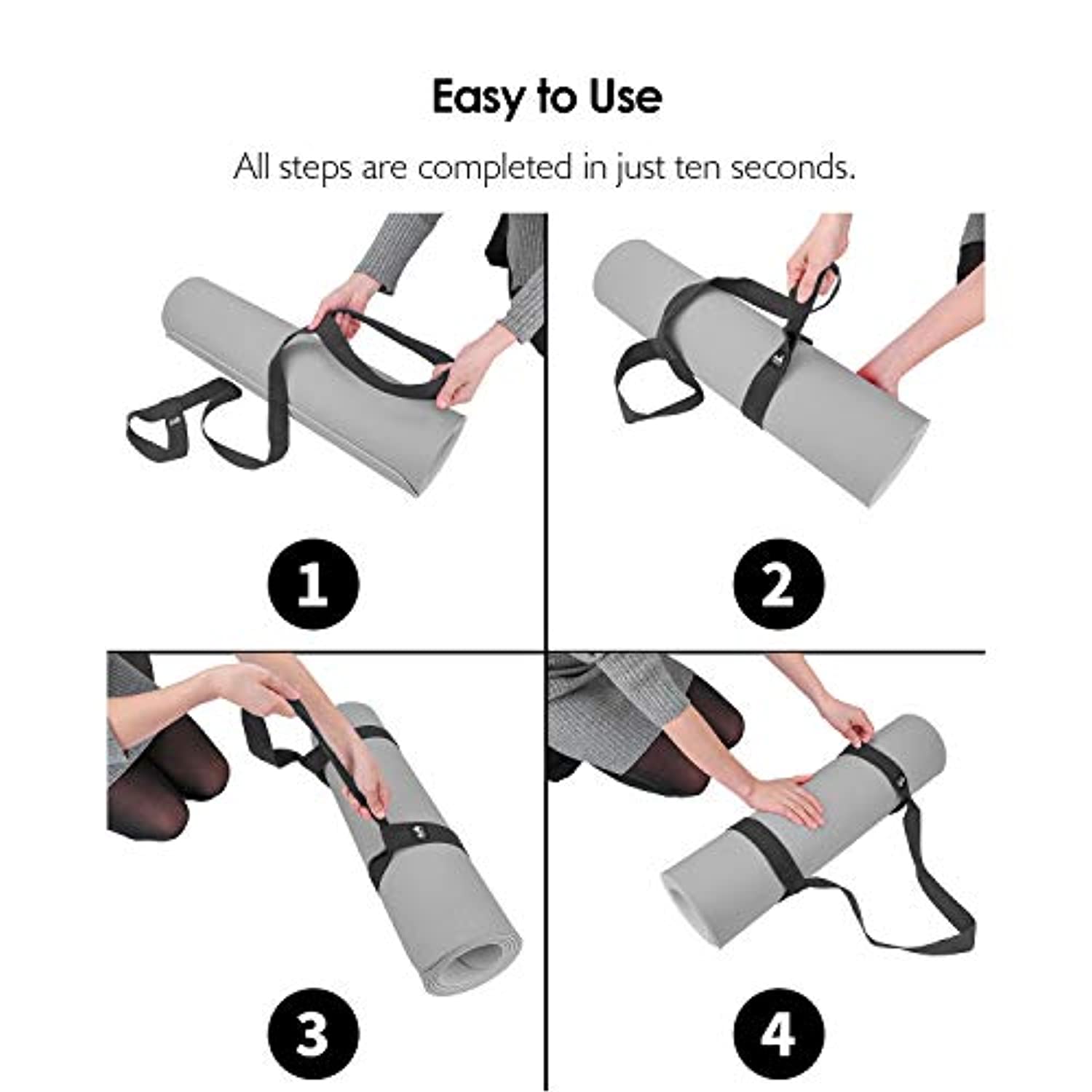 Easy to Use

All steps are completed in just ten seconds.

1

2

3

4